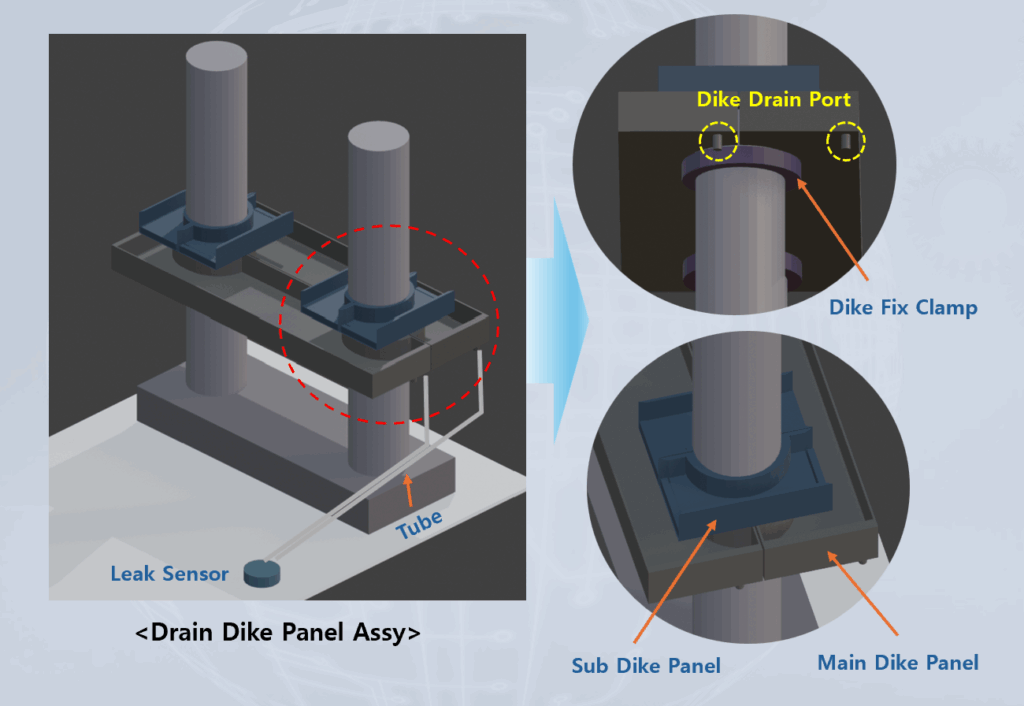 Tube

Leak Sensor

<Drain Dike Panel Assy>

Dike Drain Port

Dike Fix Clamp

Sub Dike Panel

Main Dike Panel